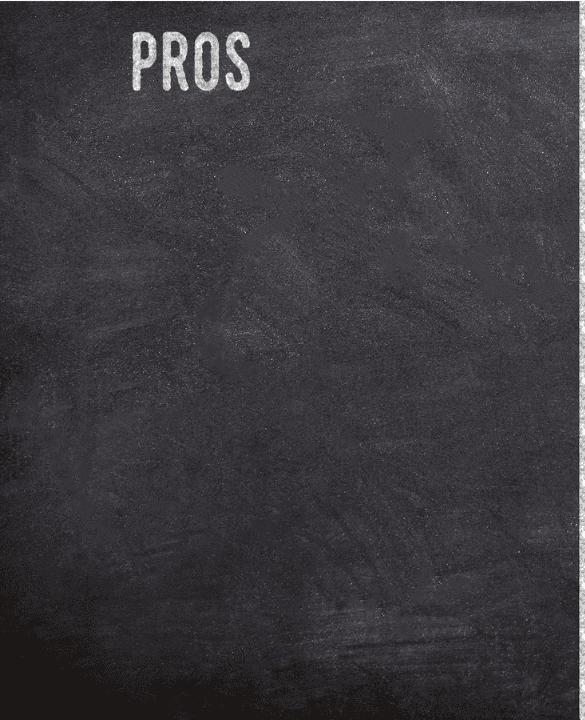 PROS