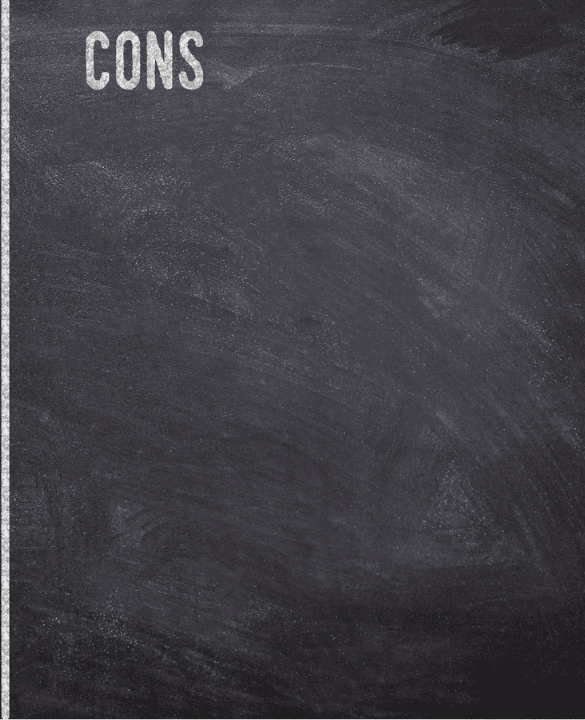 CONS